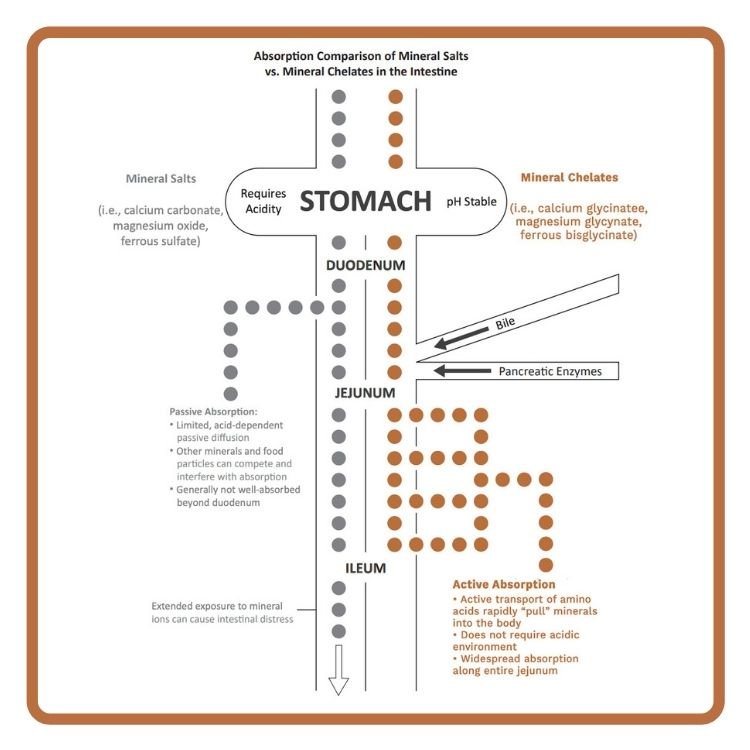 Absorption Comparison of Mineral Salts vs. Mineral Chelates in the Intestine

Mineral Salts

(i.e., calcium carbonate, magnesium oxide, ferrous sulfate)

Requires Acidity

STOMACH

pH Stable

Mineral Chelates

(i.e., calcium glycinatee, magnesium glycynate, ferrous bisglycinate)

DUODENUM

Bile

Pancreatic Enzymes

JEJUNUM

Passive Absorption:
• Limited, acid-dependent passive diffusion
• Other minerals and food particles can compete and interfere with absorption
• Generally not well-absorbed beyond duodenum

ILEUM

Extended exposure to mineral ions can cause intestinal distress

Active Absorption
• Active transport of amino acids rapidly "pull" minerals into the body
• Does not require acidic environment
• Widespread absorption along entire jejunum